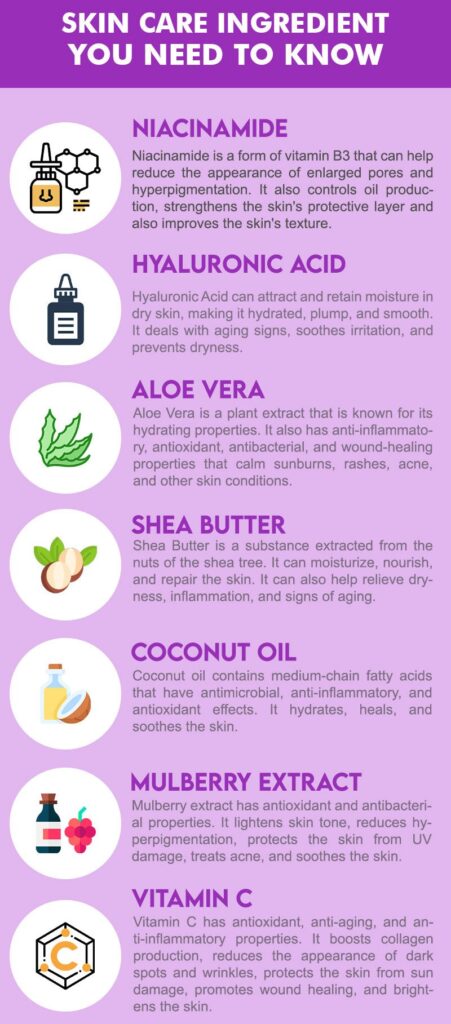 SKIN CARE INGREDIENT YOU NEED TO KNOW

NIACINAMIDE

Niacinamide is a form of vitamin B3 that can help reduce the appearance of enlarged pores and hyperpigmentation. It also controls oil production, strengthens the skin's protective layer and also improves the skin's texture.

HYALURONIC ACID

Hyaluronic Acid can attract and retain moisture in dry skin, making it hydrated, plump, and smooth. It deals with aging signs, soothes irritation, and prevents dryness.

ALOE VERA

Aloe Vera is a plant extract that is known for its hydrating properties. It also has anti-inflammatory, antioxidant, antibacterial, and wound-healing properties that calm sunburns, rashes, acne, and other skin conditions.

SHEA BUTTER

Shea Butter is a substance extracted from the nuts of the shea tree. It can moisturize, nourish, and repair the skin. It can also help relieve dryness, inflammation, and signs of aging.

COCONUT OIL

Coconut oil contains medium-chain fatty acids that have antimicrobial, anti-inflammatory, and antioxidant effects. It hydrates, heals, and soothes the skin.

MULBERRY EXTRACT

Mulberry extract has antioxidant and antibacterial properties. It lightens skin tone, reduces hyperpigmentation, protects the skin from UV damage, treats acne, and soothes the skin.

VITAMIN C

Vitamin C has antioxidant, anti-aging, and anti-inflammatory properties. It boosts collagen production, reduces the appearance of dark spots and wrinkles, protects the skin from sun damage, promotes wound healing, and brightens the skin.